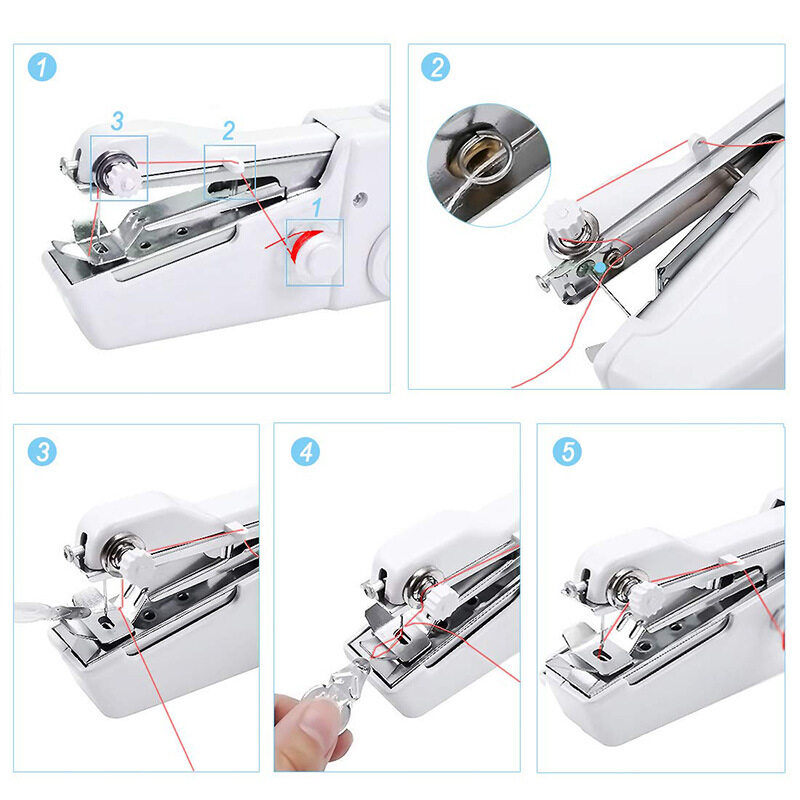 1

3

2

1

2

3

4

5