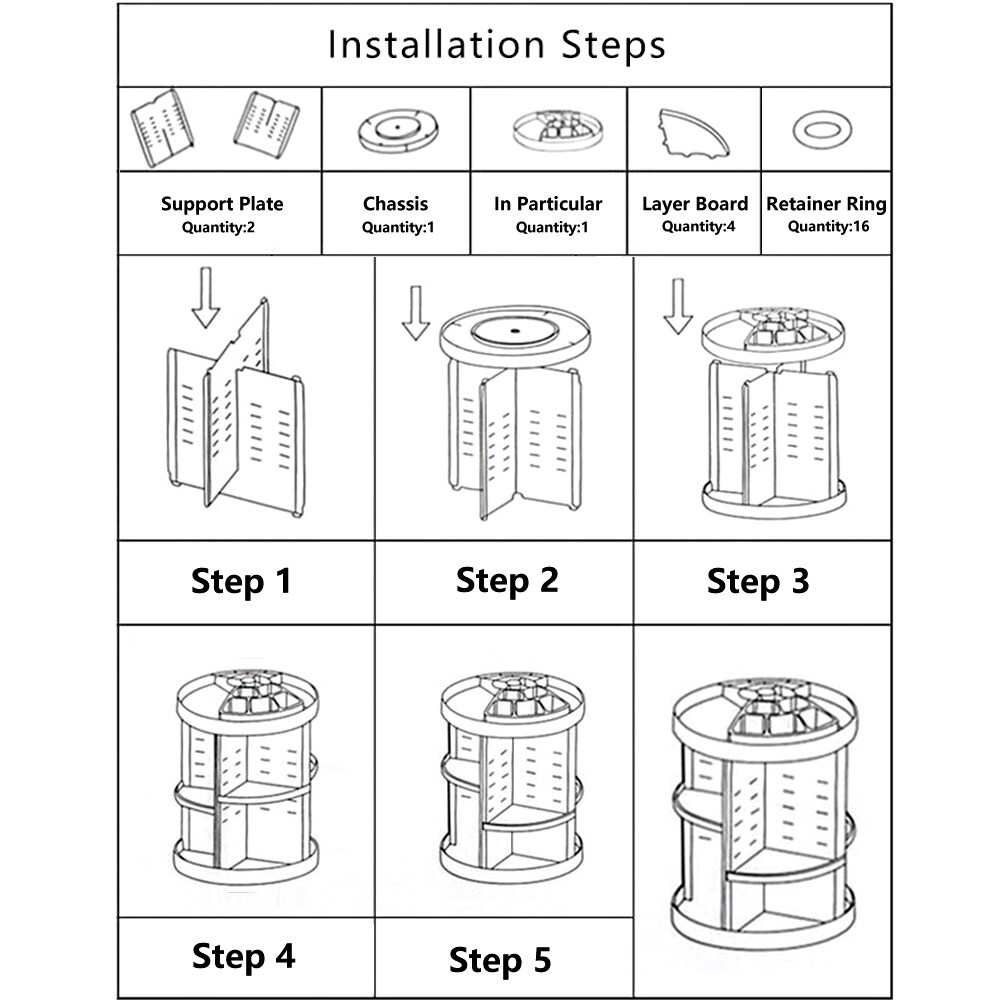 Installation Steps

| Support Plate Quantity:2 | Chassis Quantity:1 | In Particular Quantity:1 | Layer Board Quantity:4 | Retainer Ring Quantity:16 |
|---|---|---|---|---|

Step 1

Step 2

Step 3

Step 4

Step 5