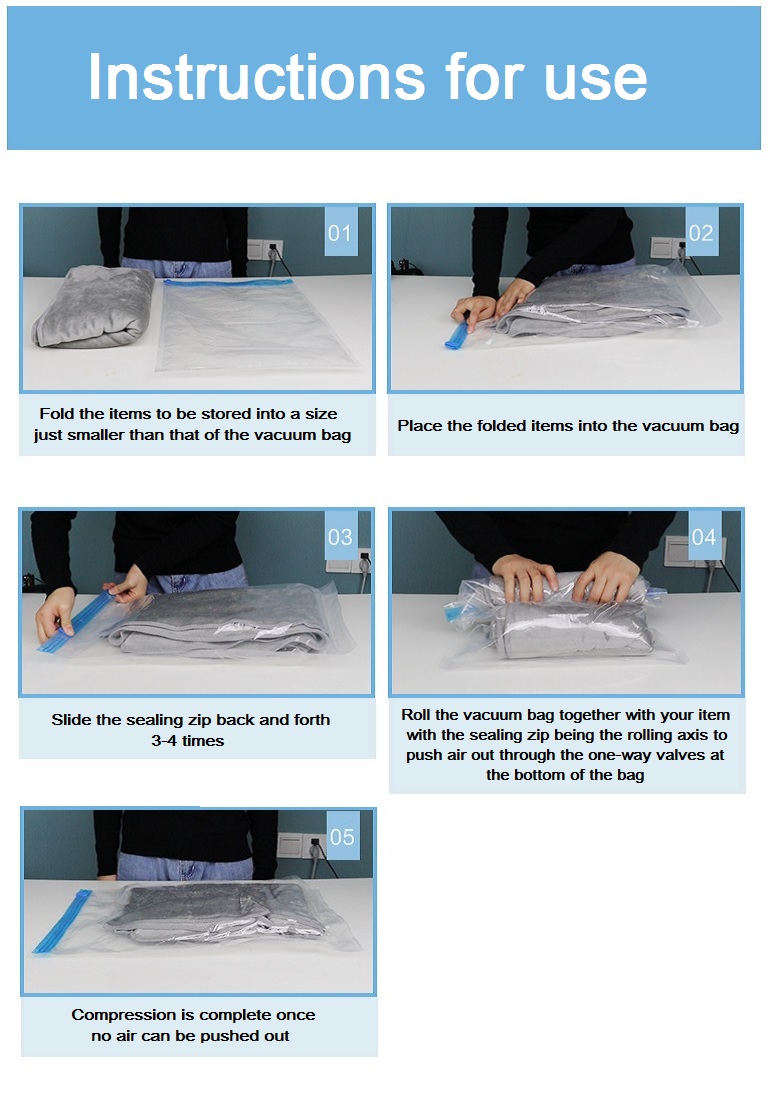 Instructions for use

01

Fold the items to be stored into a size just smaller than that of the vacuum bag

02

Place the folded items into the vacuum bag

03

Slide the sealing zip back and forth 3-4 times

04

Roll the vacuum bag together with your item with the sealing zip being the rolling axis to push air out through the one-way valves at the bottom of the bag

05

Compression is complete once no air can be pushed out